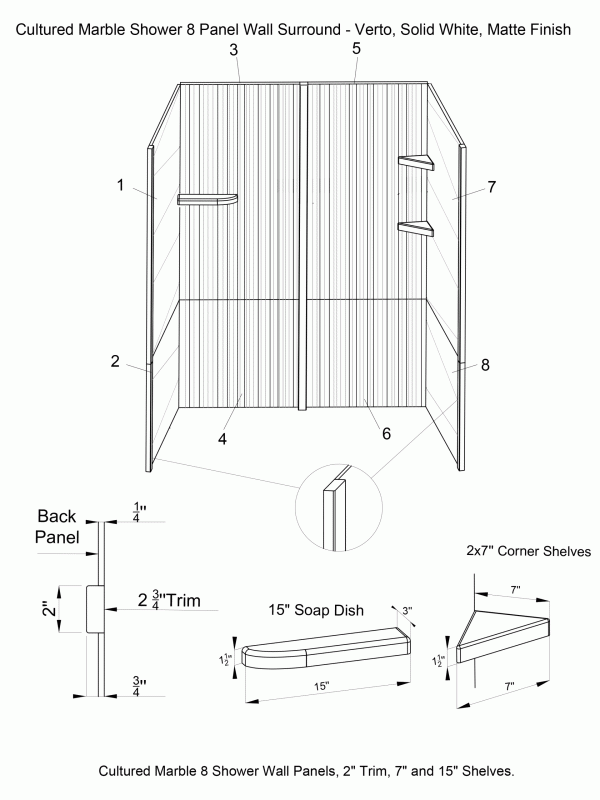 Cultured Marble Shower 8 Panel Wall Surround - Verto, Solid White, Matte Finish

3
5
1
7
2
8
4
6

Back Panel
$\frac{1}{4}$"
2"
2 $\frac{3}{4}$"Trim
$\frac{3}{4}$"

15" Soap Dish
3"
$1\frac{1}{2}$"
15"

2x7" Corner Shelves
7"
$1\frac{1}{2}$"
7"

Cultured Marble 8 Shower Wall Panels, 2" Trim, 7" and 15" Shelves.